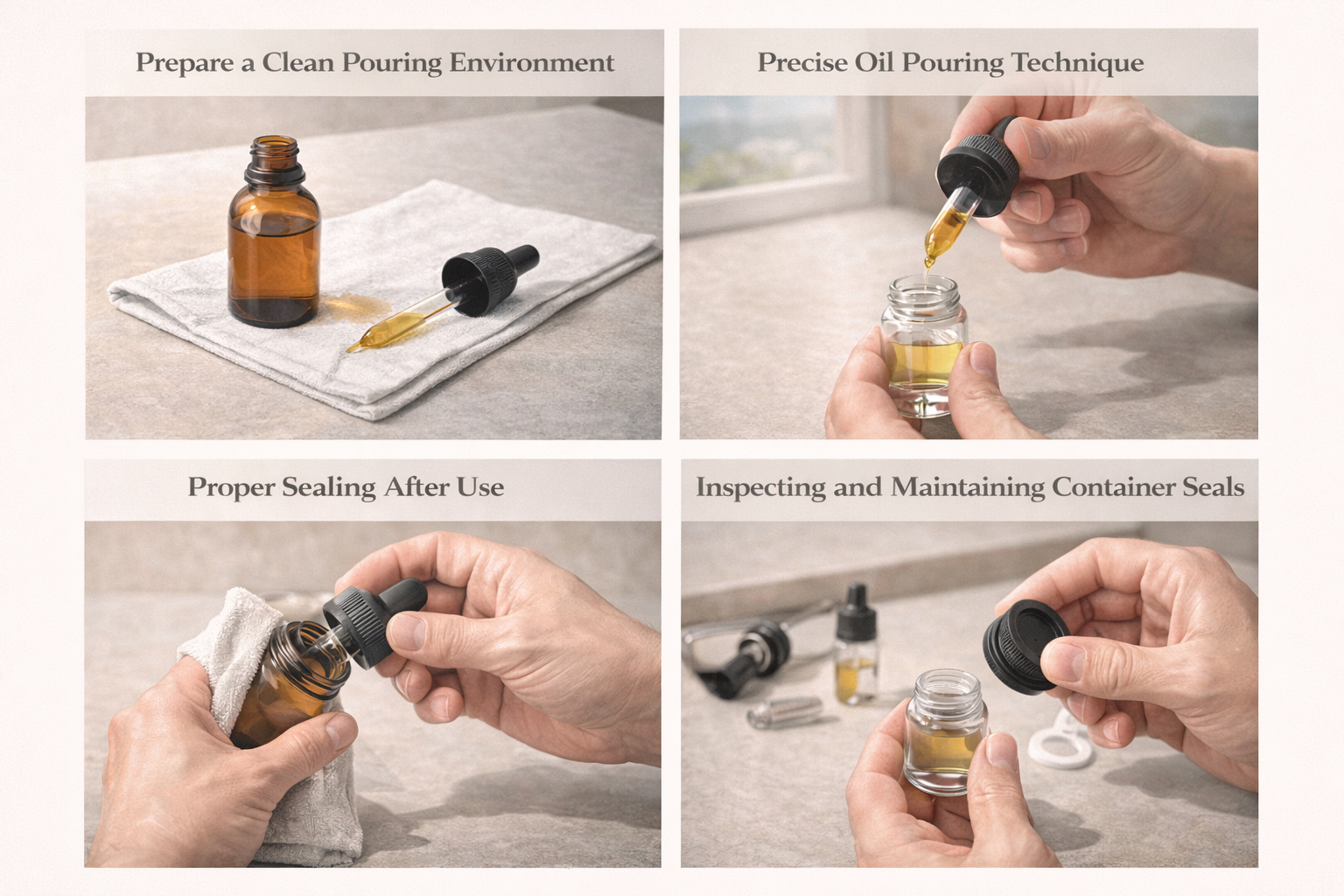 Prepare a Clean Pouring Environment

Precise Oil Pouring Technique

Proper Sealing After Use

Inspecting and Maintaining Container Seals